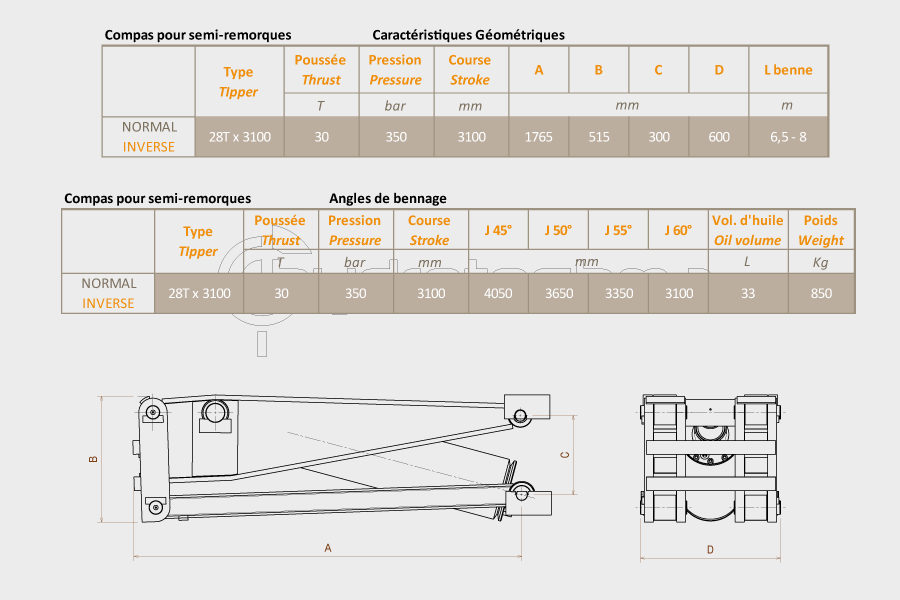 Compas pour semi-remorques Caractéristiques Géométriques

| | Type TIpper | Poussée Thrust | Pression Pressure | Course Stroke | A | B | C | D | L benne |
|---|---|---|---|---|---|---|---|---|---|
| | | T | bar | mm | mm | | | | m |
| NORMAL INVERSE | 28T x 3100 | 30 | 350 | 3100 | 1765 | 515 | 300 | 600 | 6,5 - 8 |

Compas pour semi-remorques Angles de bennage

| | Type TIpper | Poussée Thrust | Pression Pressure | Course Stroke | J 45° | J 50° | J 55° | J 60° | Vol. d'huile Oil volume | Poids Weight |
|---|---|---|---|---|---|---|---|---|---|---|
| | | T | bar | mm | mm | | | | L | Kg |
| NORMAL INVERSE | 28T x 3100 | 30 | 350 | 3100 | 4050 | 3650 | 3350 | 3100 | 33 | 850 |

B
C
A
D